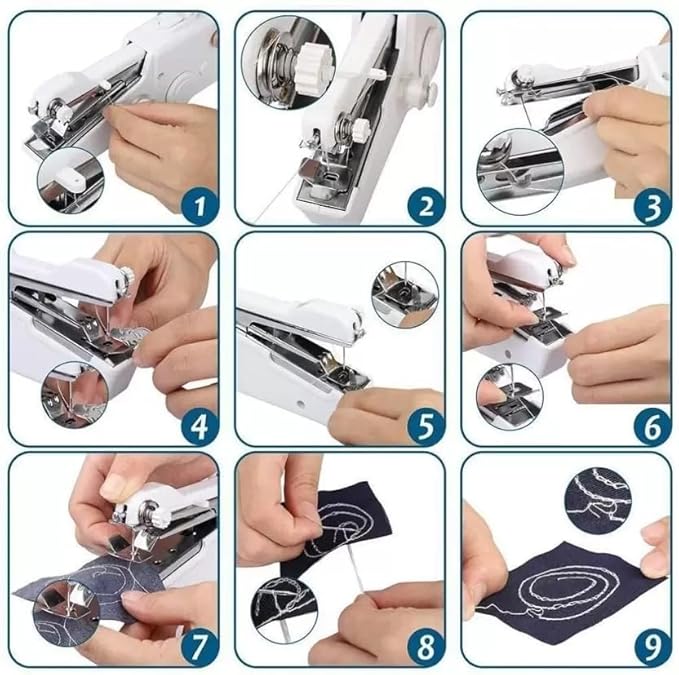 1
2
3
4
5
6
7
8
9